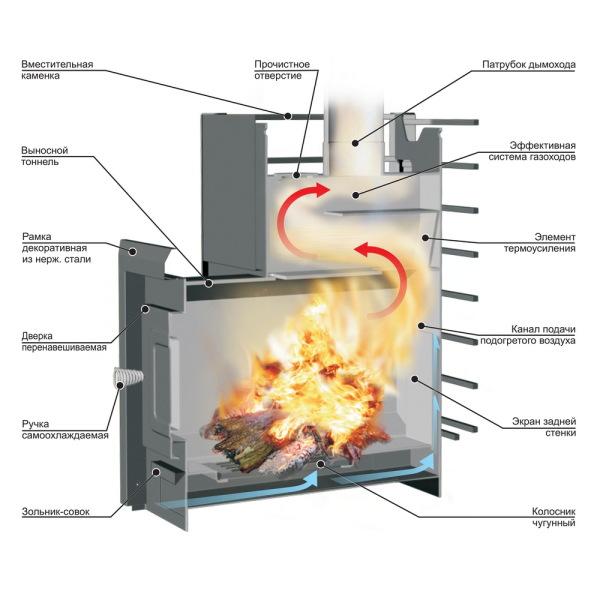 Вместительная каменка

Прочистное отверстие

Патрубок дымохода

Выносной тоннель

Эффективная система газоходов

Рамка декоративная из нерж. стали

Элемент термоусиления

Дверка перенавешиваемая

Канал подачи подогретого воздуха

Ручка самоохлаждаемая

Экран задней стенки

Зольник-совок

Колосник чугунный